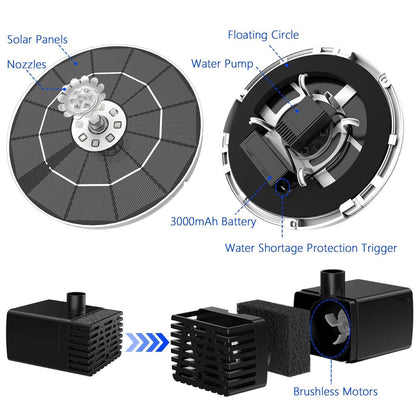 Solar Panels
Nozzles
Floating Circle
Water Pump
3000mAh Battery
Water Shortage Protection Trigger
Brushless Motors